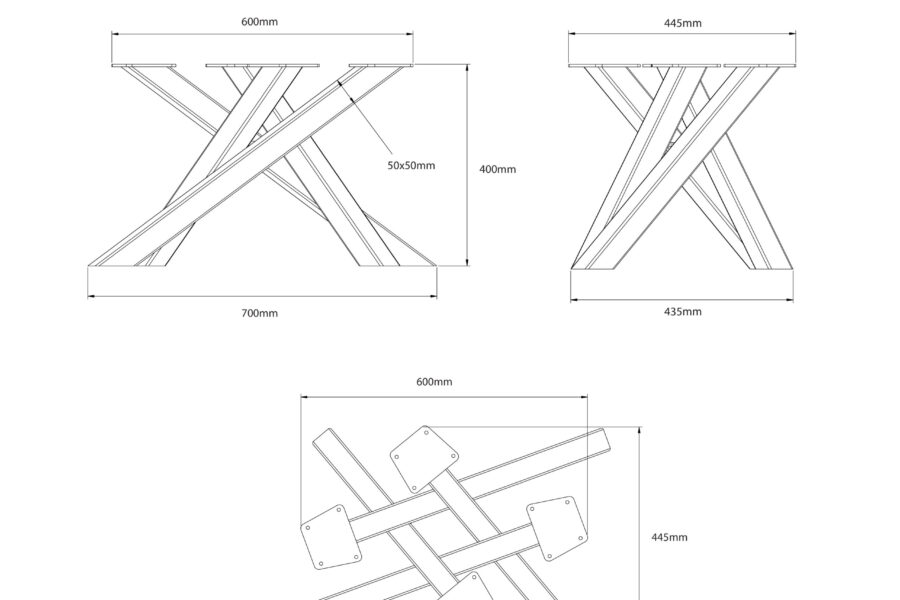 600mm

50x50mm

400mm

700mm

445mm

435mm

600mm

445mm