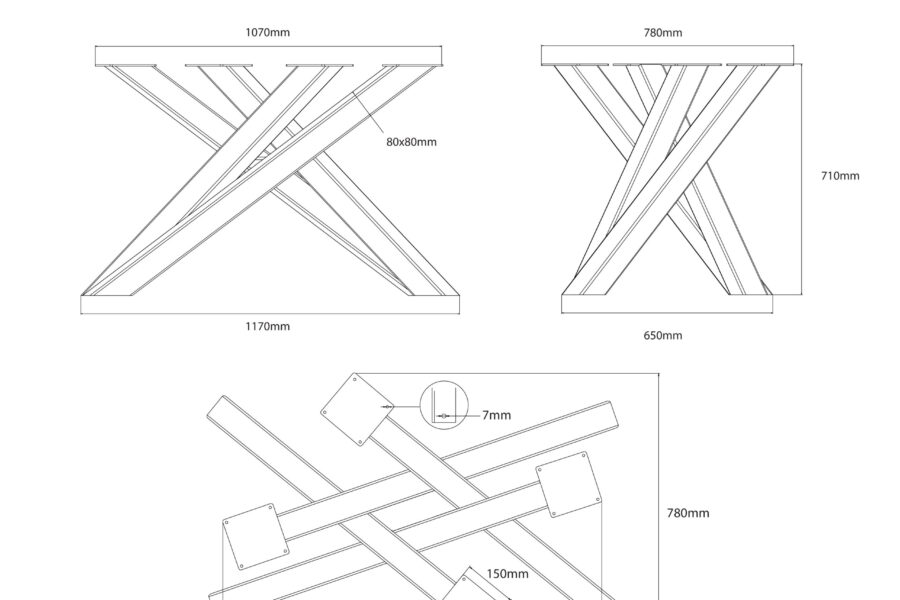 1070mm

80x80mm

1170mm

780mm

710mm

650mm

7mm

780mm

150mm