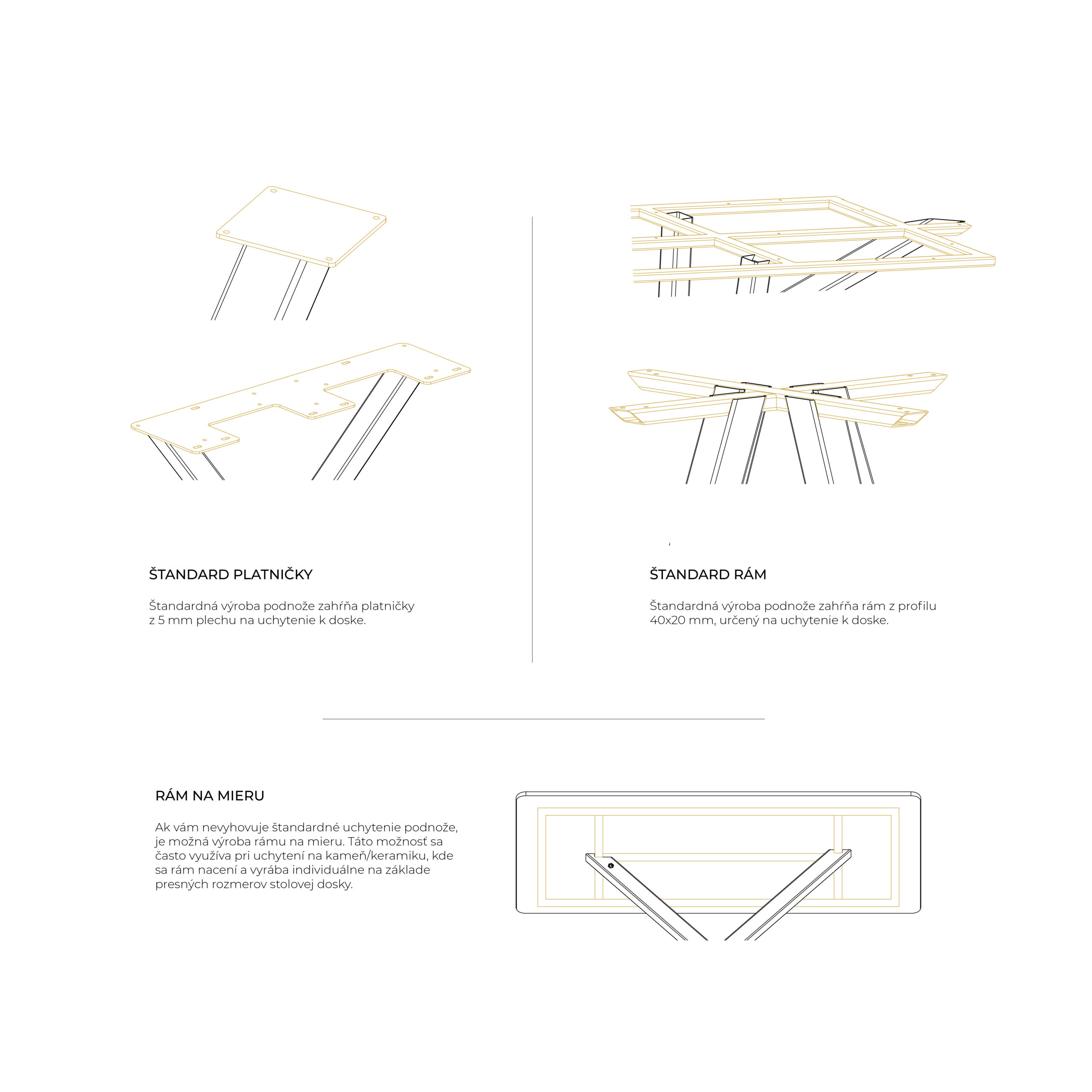 ŠTANDARD PLATNIČKY

Štandardná výroba podnože zahŕňa platničky z 5 mm plechu na uchytenie k doske.

ŠTANDARD RÁM

Štandardná výroba podnože zahŕňa rám z profilu 40x20 mm, určený na uchytenie k doske.

RÁM NA MIERU

Ak vám nevyhovuje štandardné uchytenie podnože, je možná výroba rámu na mieru. Táto možnosť sa často využíva pri uchytení na kameň/keramiku, kde sa rám nacení a vyrába individuálne na základe presných rozmerov stolovej dosky.